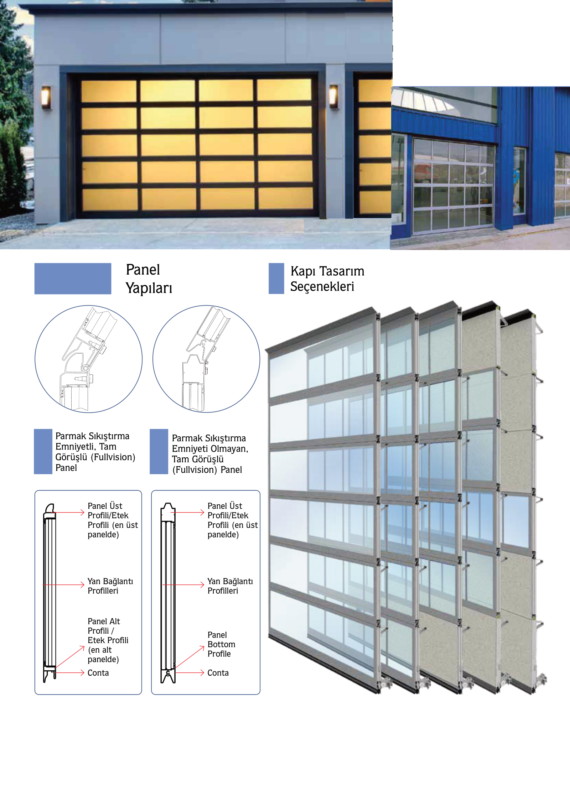 Panel Yapıları

Kapı Tasarım Seçenekleri

Parmak Sıkıştırma Emniyetli, Tam Görüşlü (Fullvision) Panel

Parmak Sıkıştırma Emniyeti Olmayan, Tam Görüşlü (Fullvision) Panel

Panel Üst Profili/Etek Profili (en üst panelde)

Yan Bağlantı Profilleri

Panel Alt Profili / Etek Profili (en alt panelde)

Conta

Panel Üst Profili/Etek Profili (en üst panelde)

Yan Bağlantı Profilleri

Panel Bottom Profile

Conta