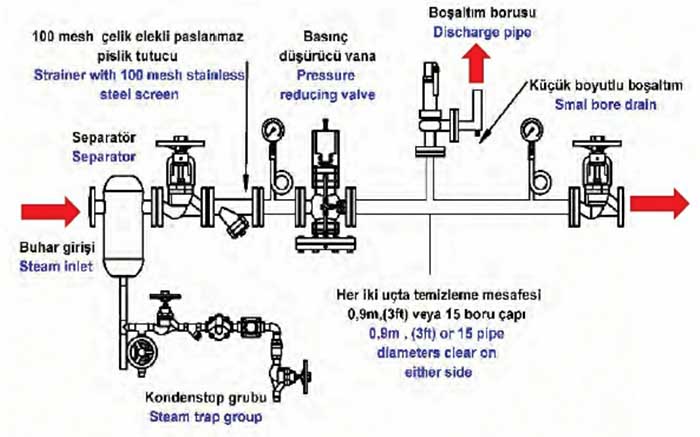 100 mesh çelik elekli paslanmaz pislik tutucu
Strainer with 100 mesh stainless steel screen

Basınç düşürücü vana
Pressure reducing valve

Boşaltım borusu
Discharge pipe

Küçük boyutlu boşaltım
Smal bore drain

Separatör
Separator

Buhar girişi
Steam inlet

Her iki uçta temizleme mesafesi 0,9m,(3ft) veya 15 boru çapı
0,9m , (3ft) or 15 pipe diameters clear on either side

Kondenstop grubu
Steam trap group